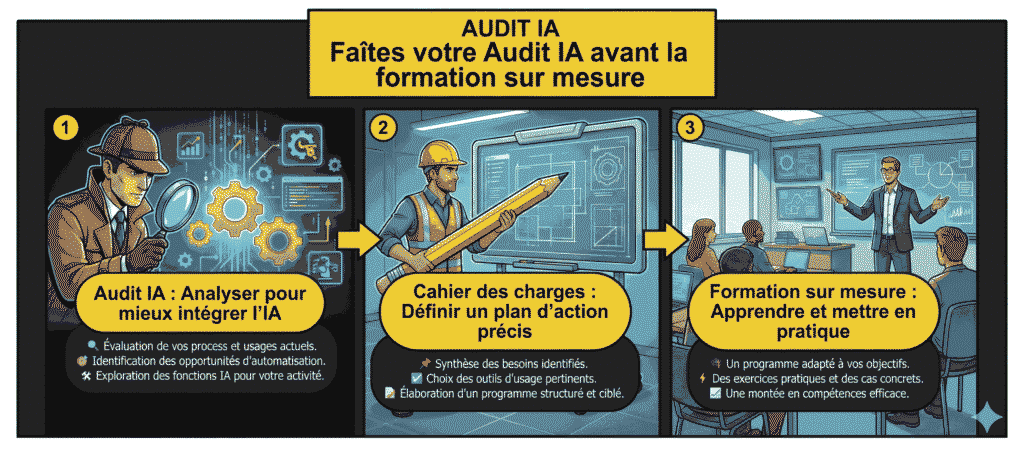 AUDIT IA
Faîtes votre Audit IA avant la formation sur mesure

1

Audit IA : Analyser pour mieux intégrer l'IA

Évaluation de vos process et usages actuels.
Identification des opportunités d'automatisation.
Exploration des fonctions IA pour votre activité.

2

Cahier des charges : Définir un plan d'action précis

Synthèse des besoins identifiés.
Choix des outils d'usage pertinents.
Élaboration d'un programme structuré et ciblé.

3

Formation sur mesure : Apprendre et mettre en pratique

Un programme adapté à vos objectifs.
Des exercices pratiques et des cas concrets.
Une montée en compétences efficace.